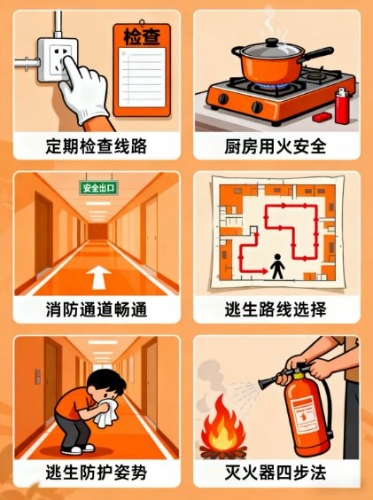 检查

定期检查线路

厨房用火安全

安全出口

消防通道畅通

逃生路线选择

逃生防护姿势

灭火器四步法